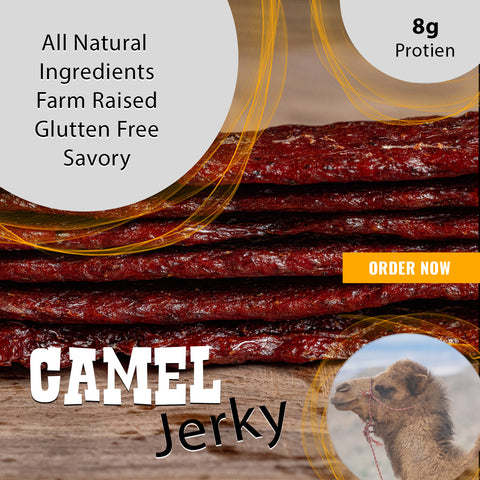 All Natural Ingredients
Farm Raised
Glutten Free
Savory

8g
Protien

ORDER NOW

CAMEL
Jerky