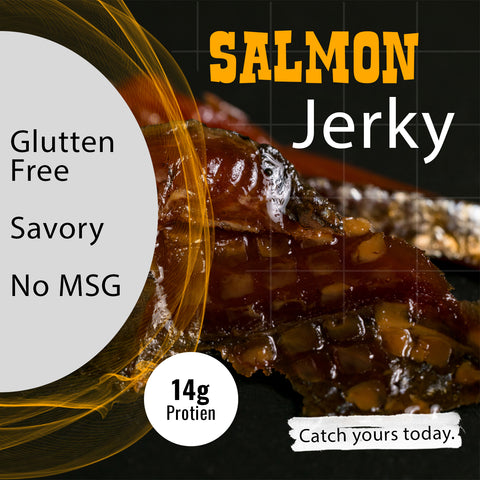 SALMON
Jerky

Glutten Free

Savory

No MSG

14g
Protien

Catch yours today.