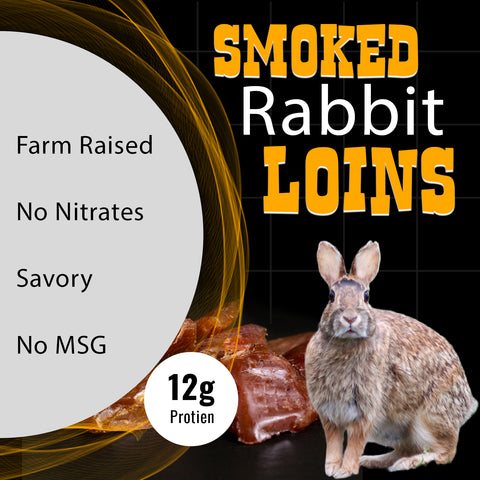 SMOKED
Rabbit
LOINS

Farm Raised

No Nitrates

Savory

No MSG

12g
Protien