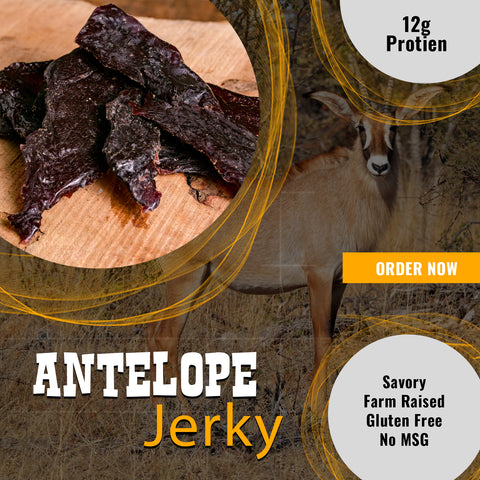 12g
Protien

ORDER NOW

ANTELOPE
Jerky

Savory
Farm Raised
Gluten Free
No MSG