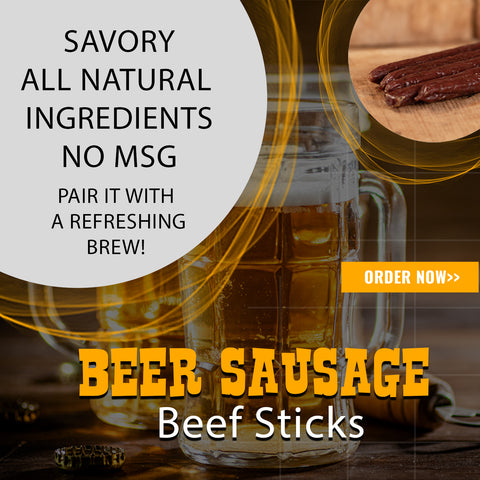 SAVORY
ALL NATURAL
INGREDIENTS
NO MSG

PAIR IT WITH
A REFRESHING
BREW!

ORDER NOW>>

BEER SAUSAGE
Beef Sticks