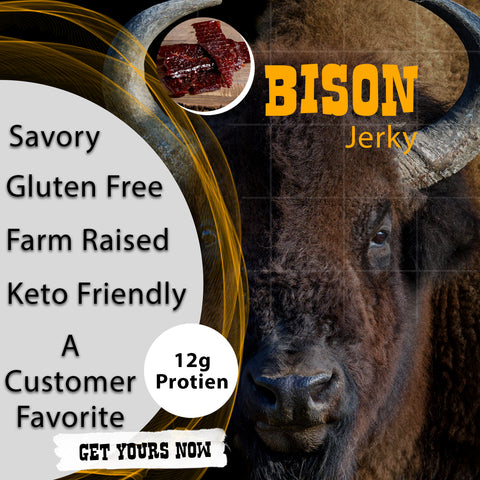 BISON
Jerky

Savory

Gluten Free

Farm Raised

Keto Friendly

A Customer Favorite

12g Protien

GET YOURS NOW