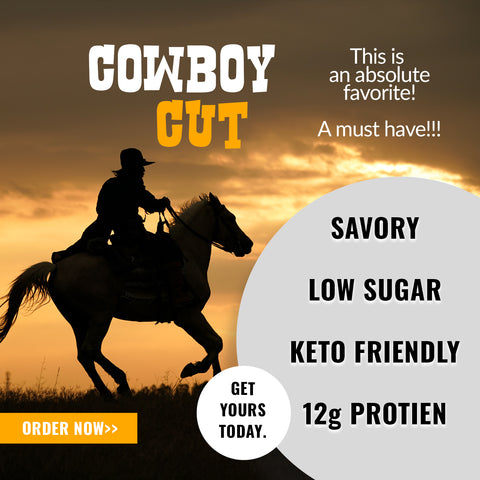 COWBOY
CUT

This is an absolute favorite!

A must have!!!

SAVORY

LOW SUGAR

KETO FRIENDLY

12g PROTIEN

GET YOURS TODAY.

ORDER NOW>>