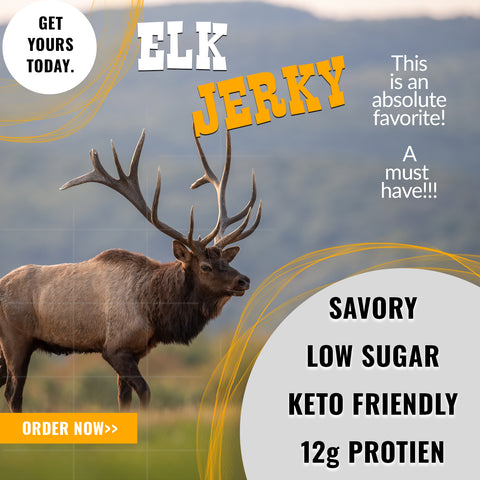 GET YOURS TODAY.

ELK JERKY

This is an absolute favorite!

A must have!!!

SAVORY
LOW SUGAR
KETO FRIENDLY
12g PROTIEN

ORDER NOW>>