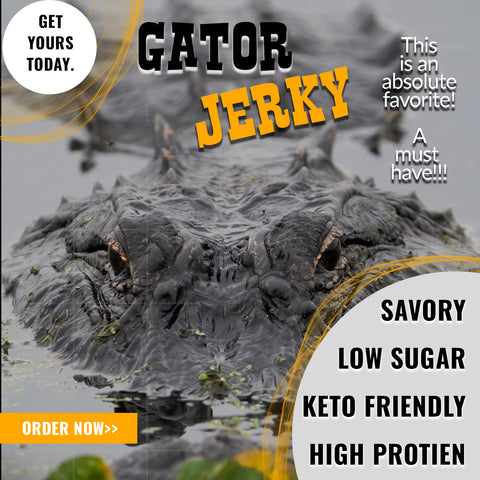 GET YOURS TODAY.

GATOR JERKY

This is an absolute favorite!

A must have!!!

SAVORY
LOW SUGAR
KETO FRIENDLY
HIGH PROTIEN

ORDER NOW>>