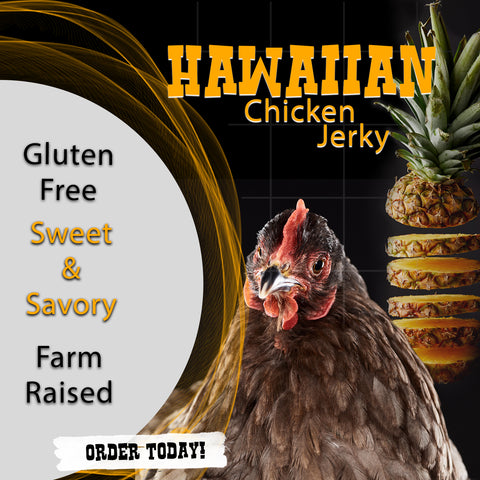 HAWAIIAN
Chicken
Jerky

Gluten
Free

Sweet
&
Savory

Farm
Raised

ORDER TODAY!