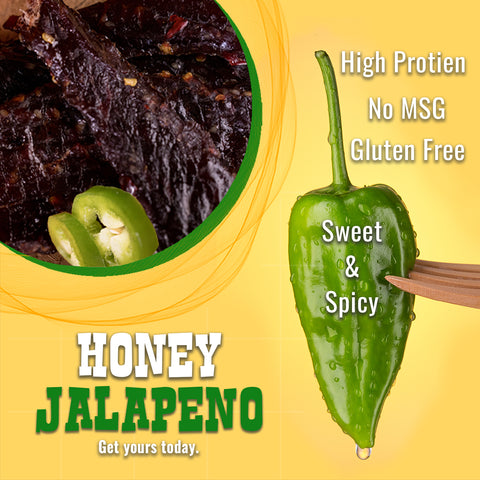 High Protien
No MSG
Gluten Free

Sweet
&
Spicy

HONEY
JALAPENO
Get yours today.