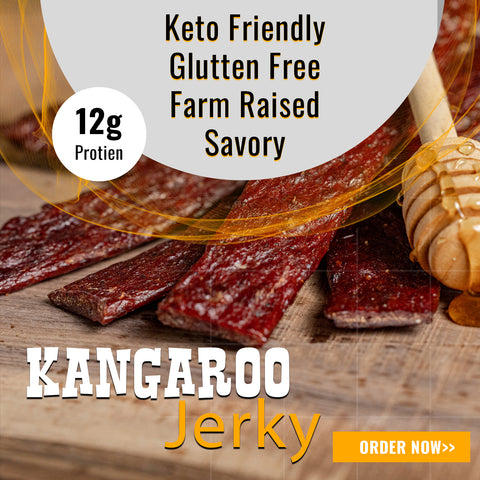 Keto Friendly
Glutten Free
Farm Raised
Savory

12g
Protien

KANGAROO
Jerky

ORDER NOW>>