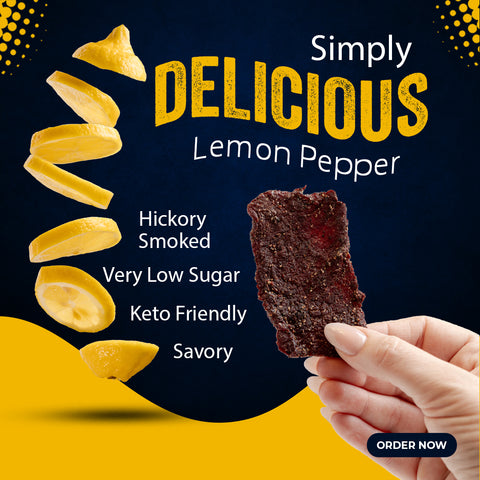 Simply
DELICIOUS
Lemon Pepper

Hickory Smoked

Very Low Sugar

Keto Friendly

Savory

ORDER NOW