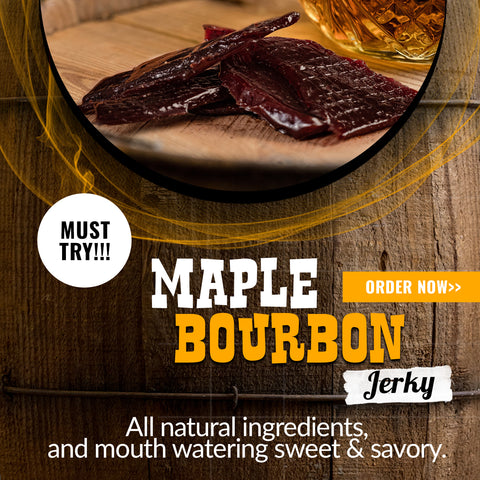 MUST TRY!!!

MAPLE BOURBON Jerky

ORDER NOW>>

All natural ingredients, and mouth watering sweet & savory.