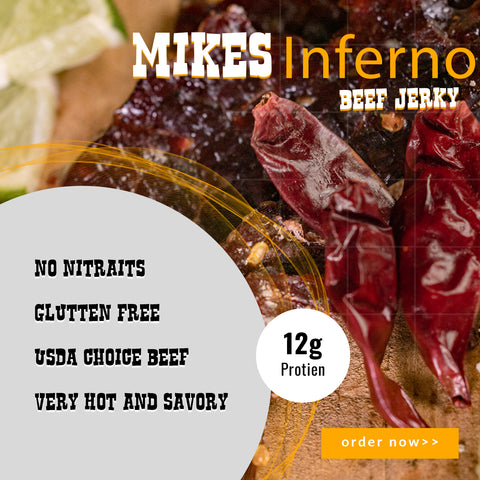 MIKES Inferno
BEEF JERKY

NO NITRAITS

GLUTTEN FREE

USDA CHOICE BEEF

VERY HOT AND SAVORY

12g
Protien

order now>>