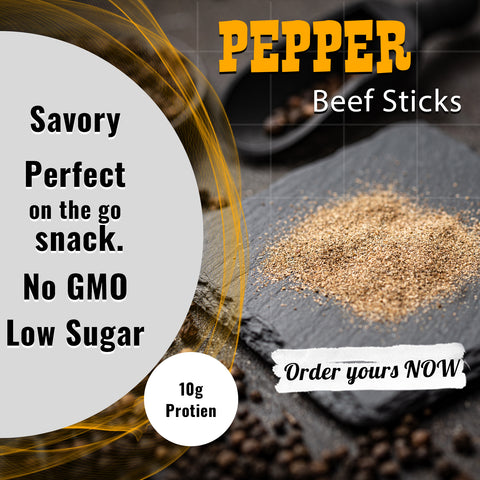 PEPPER
Beef Sticks

Savory

Perfect
on the go
snack.

No GMO

Low Sugar

10g
Protien

Order yours NOW