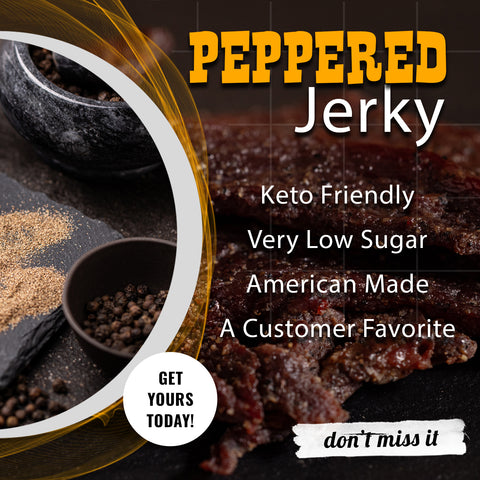 PEPPERED
Jerky

Keto Friendly
Very Low Sugar
American Made
A Customer Favorite

GET YOURS TODAY!

don't miss it