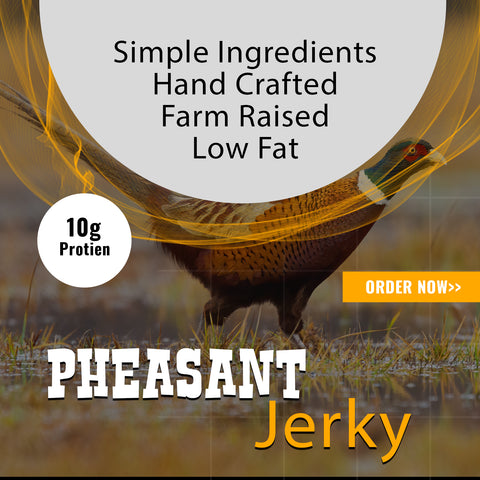 Simple Ingredients
Hand Crafted
Farm Raised
Low Fat

10g
Protien

ORDER NOW>>

PHEASANT
Jerky