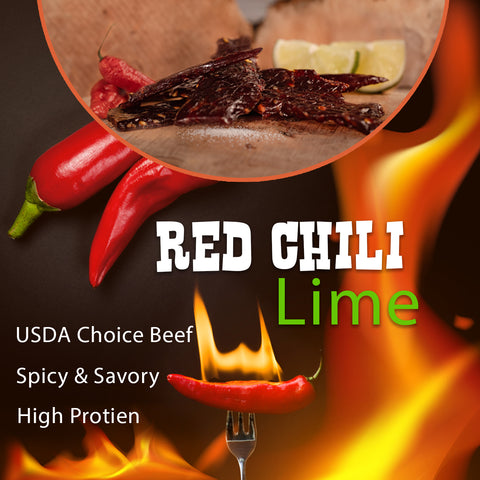 RED CHILI
Lime

USDA Choice Beef
Spicy & Savory
High Protien