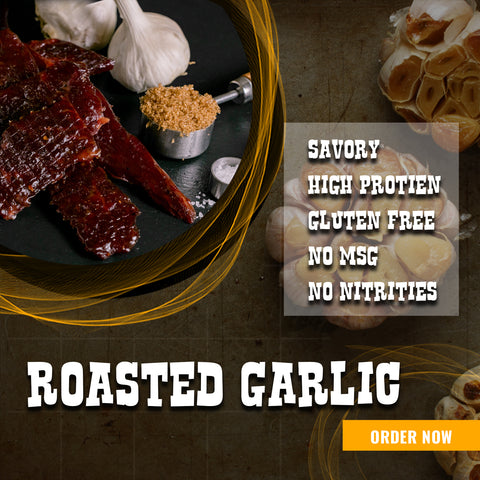 SAVORY
HIGH PROTIEN
GLUTEN FREE
NO MSG
NO NITRITIES

ROASTED GARLIC

ORDER NOW