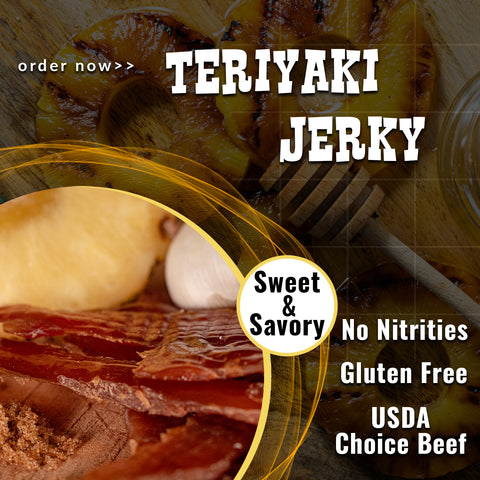 order now>>

TERIYAKI JERKY

Sweet & Savory

No Nitrities

Gluten Free

USDA Choice Beef