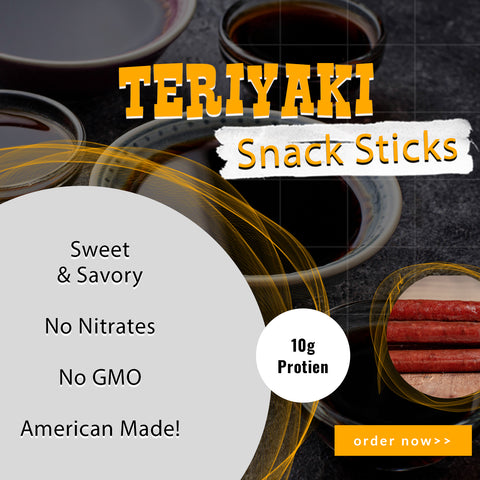 TERIYAKI
Snack Sticks

Sweet
& Savory

No Nitrates

No GMO

American Made!

10g
Protien

order now>>