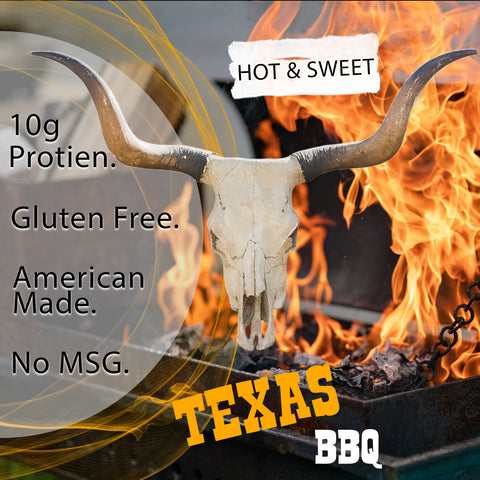 HOT & SWEET

10g Protien.

Gluten Free.

American Made.

No MSG.

TEXAS

BBQ