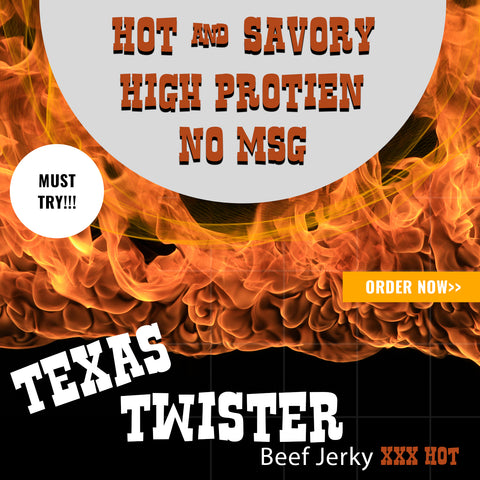 HOT AND SAVORY
HIGH PROTIEN
NO MSG

MUST TRY!!!

ORDER NOW>>

TEXAS
TWISTER
Beef Jerky XXX HOT