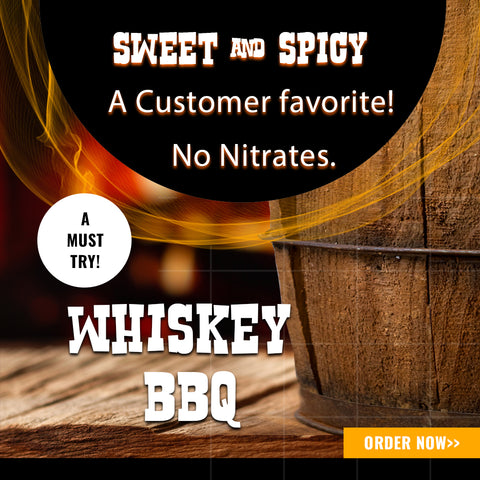 SWEET AND SPICY

A Customer favorite!

No Nitrates.

A MUST TRY!

WHISKEY BBQ

ORDER NOW>>