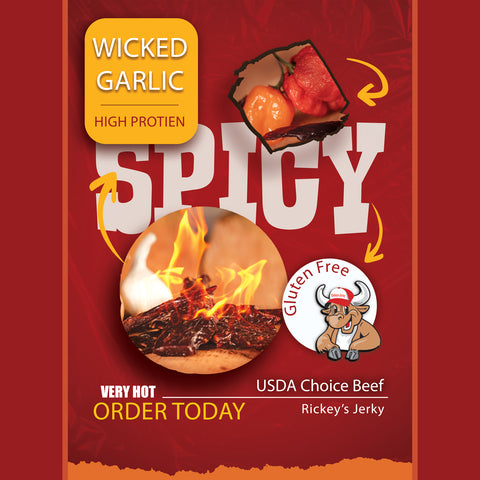 WICKED GARLIC

HIGH PROTIEN

SPICY

Gluten Free

VERY HOT

ORDER TODAY

USDA Choice Beef

Rickey's Jerky