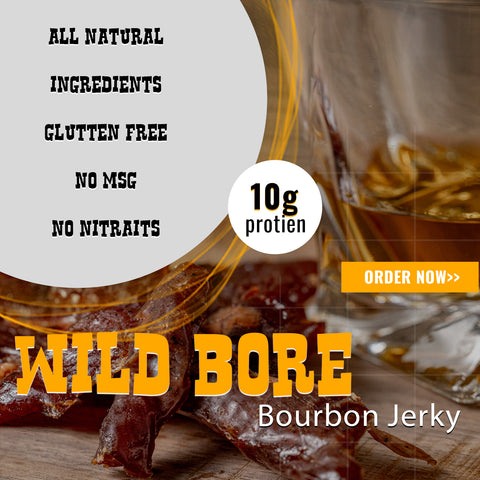 ALL NATURAL

INGREDIENTS

GLUTTEN FREE

NO MSG

NO NITRAITS

10g
protien

ORDER NOW>>

WILD BORE
Bourbon Jerky